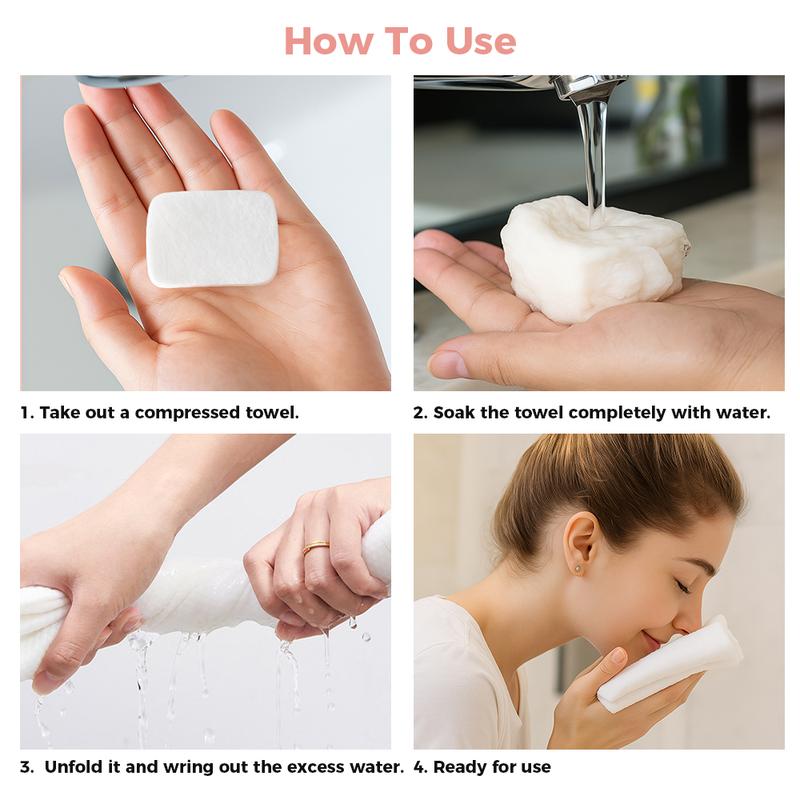 How To Use

1. Take out a compressed towel.

2. Soak the towel completely with water.

3. Unfold it and wring out the excess water.

4. Ready for use