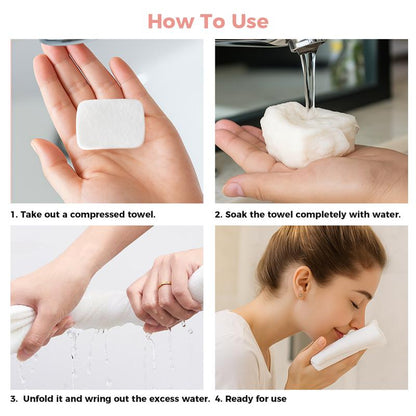 How To Use

1. Take out a compressed towel.

2. Soak the towel completely with water.

3. Unfold it and wring out the excess water.

4. Ready for use