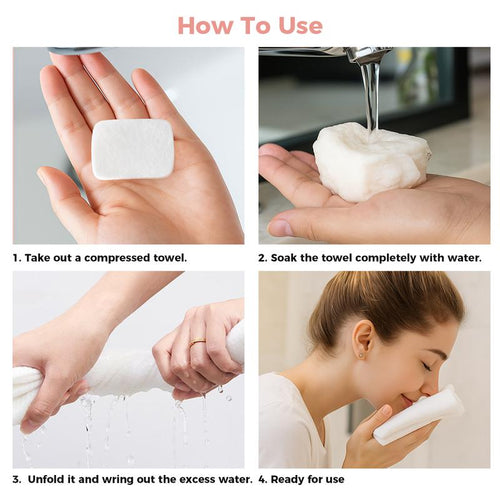 How To Use

1. Take out a compressed towel.

2. Soak the towel completely with water.

3. Unfold it and wring out the excess water.

4. Ready for use